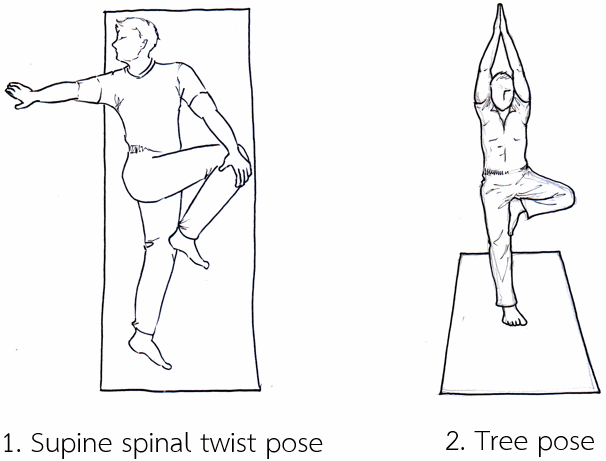 1. Supine spinal twist pose

2. Tree pose